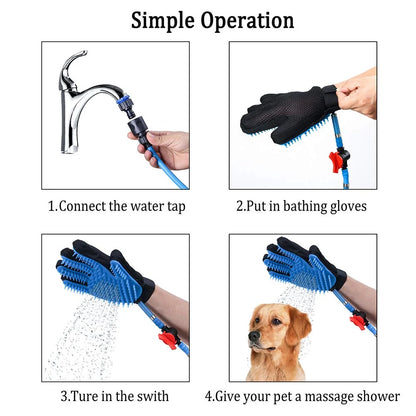 Simple Operation

1.Connect the water tap

2.Put in bathing gloves

3.Ture in the swith

4.Give your pet a massage shower